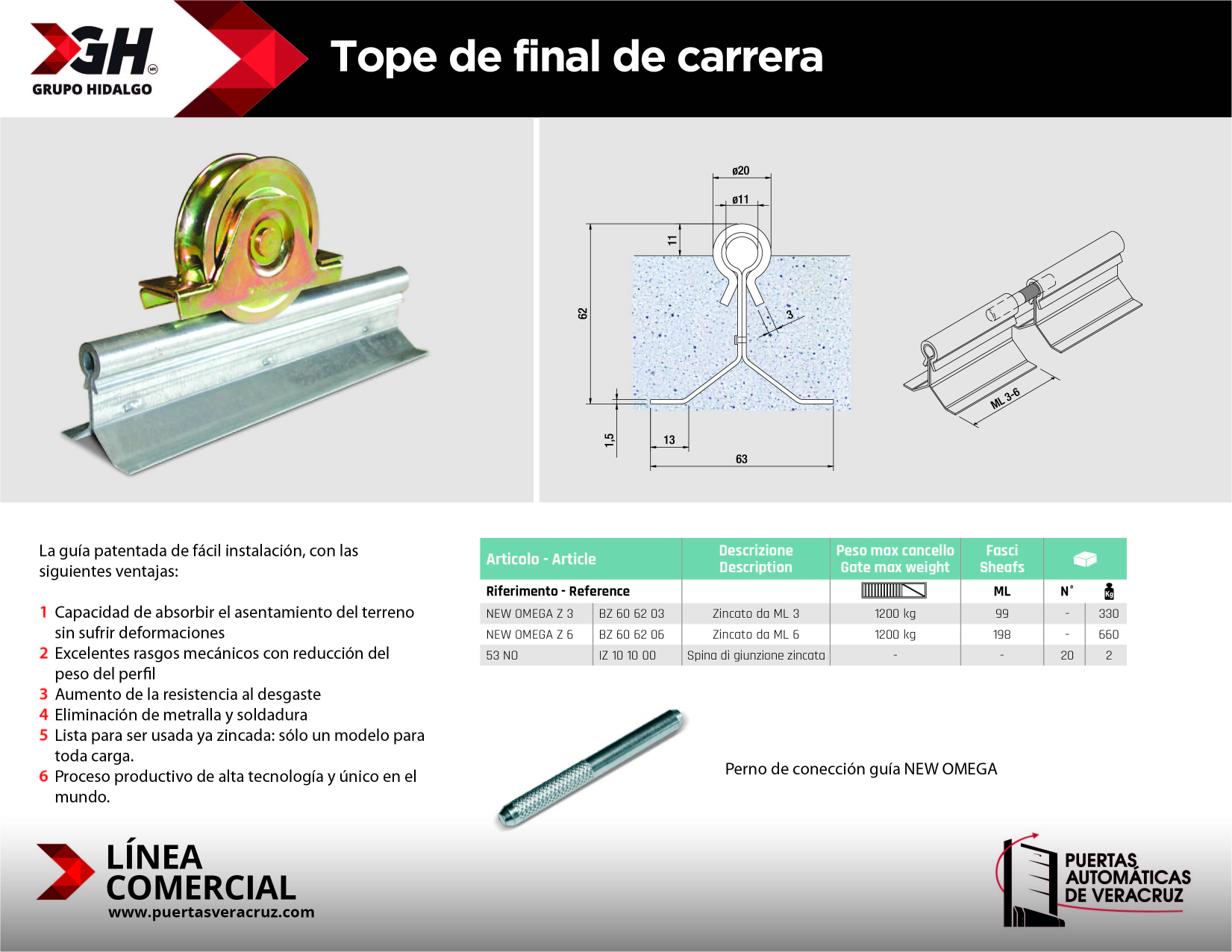 GH
GRUPO HIDALGO

Tope de final de carrera

ø20
ø11
11
62
3
1,5
13
63
ML 3-6

La guía patentada de fácil instalación, con las siguientes ventajas:

1 Capacidad de absorbir el asentamiento del terreno sin sufrir deformaciones
2 Excelentes rasgos mecánicos con reducción del peso del perfil
3 Aumento de la resistencia al desgaste
4 Eliminación de metralla y soldadura
5 Lista para ser usada ya zincada: sólo un modelo para toda carga.
6 Proceso productivo de alta tecnología y único en el mundo.

| Articolo - Article | | Descrizione Description | Peso max cancello Gate max weight | Fasci Sheafs | | |
|---|---|---|---|---|---|---|
| Riferimento - Reference | | | | ML | N° | Kg |
| NEW OMEGA Z 3 | BZ 60 62 03 | Zincato da ML 3 | 1200 kg | 99 | - | 330 |
| NEW OMEGA Z 6 | BZ 60 62 06 | Zincato da ML 6 | 1200 kg | 198 | - | 660 |
| 53 NO | IZ 10 10 00 | Spina di giunzione zincata | - | - | 20 | 2 |

Perno de conección guía NEW OMEGA

LÍNEA COMERCIAL
www.puertasveracruz.com

PUERTAS AUTOMÁTICAS DE VERACRUZ